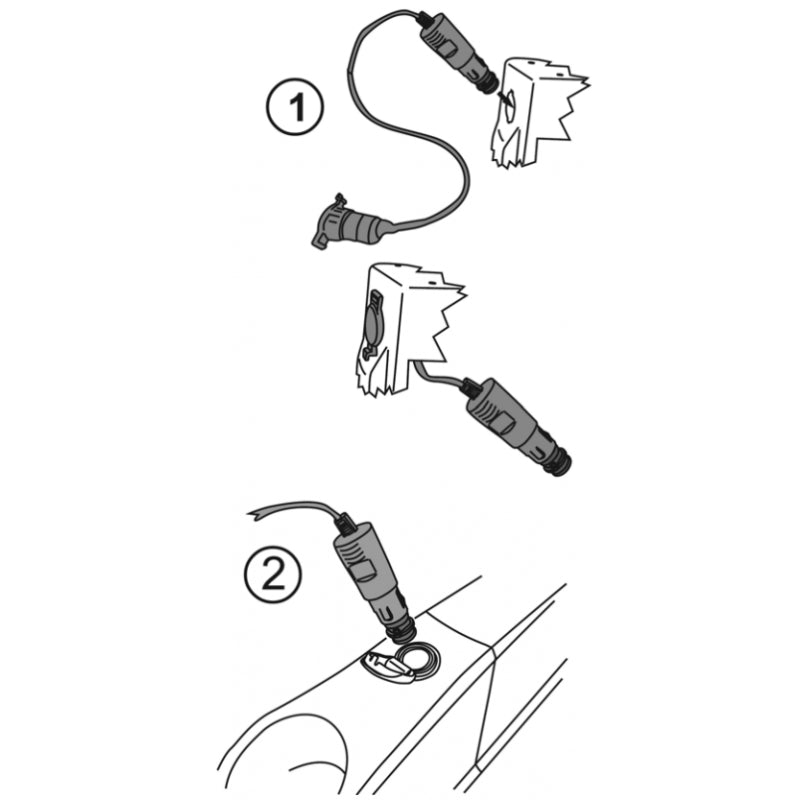 1

2