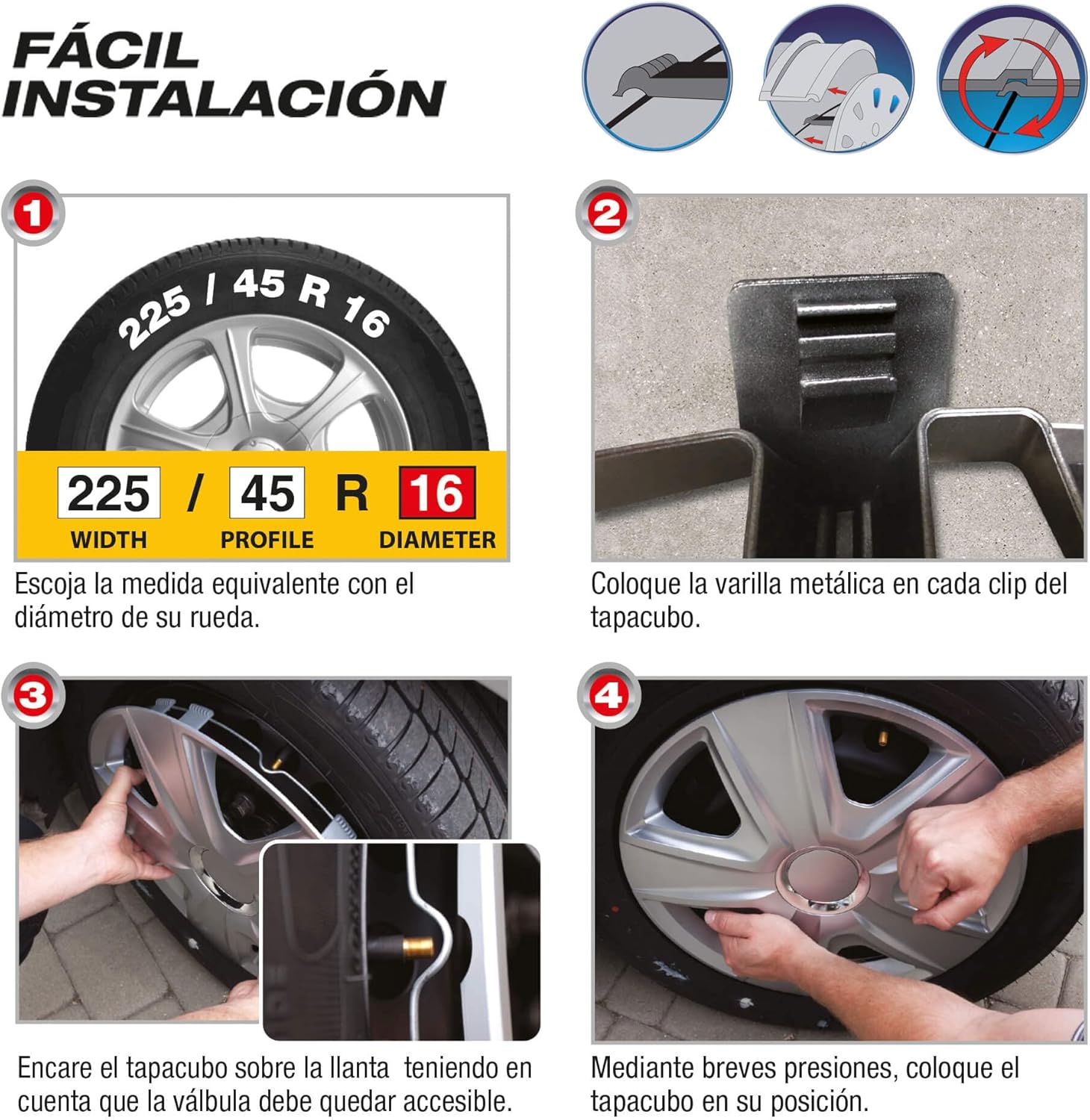 FÁCIL INSTALACIÓN

1

225 / 45 R 16

225 / 45 R 16
WIDTH PROFILE DIAMETER

Escoja la medida equivalente con el diámetro de su rueda.

2

Coloque la varilla metálica en cada clip del tapacubo.

3

Encare el tapacubo sobre la llanta teniendo en cuenta que la válbula debe quedar accesible.

4

Mediante breves presiones, coloque el tapacubo en su posición.