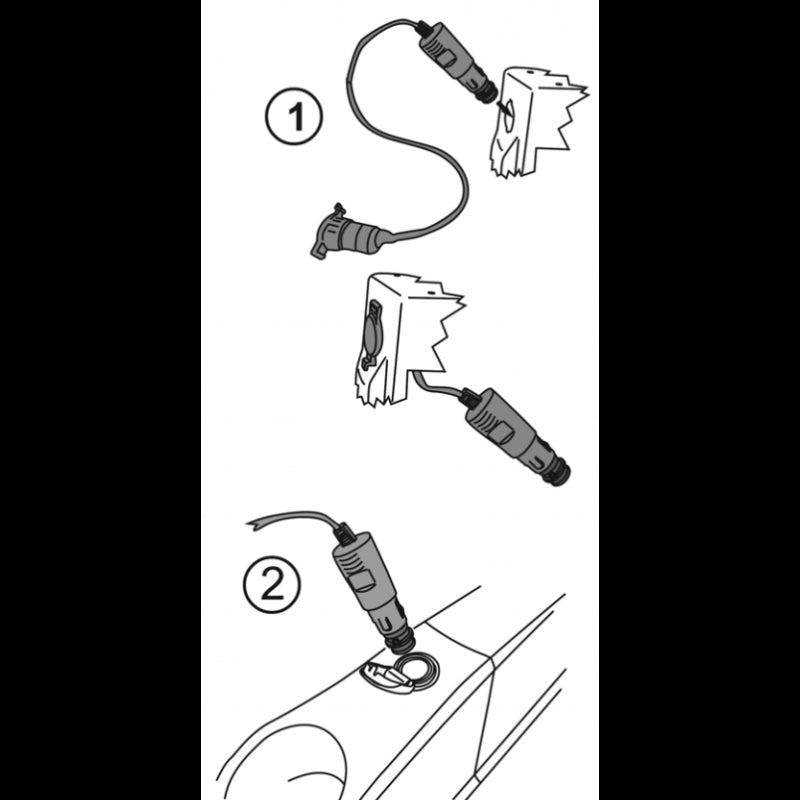 1

2